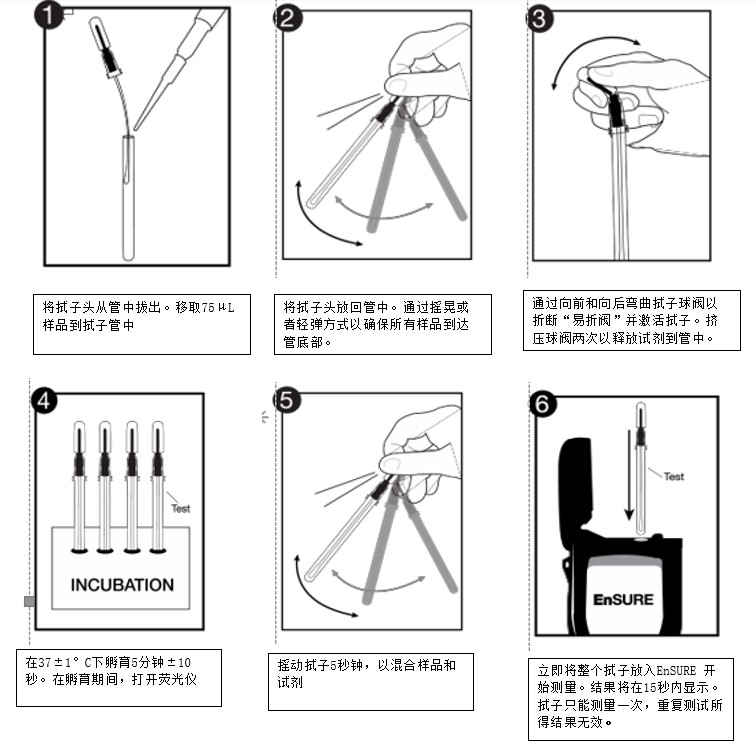 1

将拭子头从管中拔出。移取75μL样品到拭子管中

2

将拭子头放回管中。通过摇晃或者轻弹方式以确保所有样品到达管底部。

3

通过向前和向后弯曲拭子球阀以折断“易折阀”并激活拭子。挤压球阀两次以释放试剂到管中。

4

Test

INCUBATION

在37±1°C下孵育5分钟±10秒。在孵育期间，打开荧光仪

5

摇动拭子5秒钟，以混合样品和试剂

6

Test

EnSURE

立即将整个拭子放入EnSURE 开始测量。结果将在15秒内显示。拭子只能测量一次，重复测试所得结果无效。